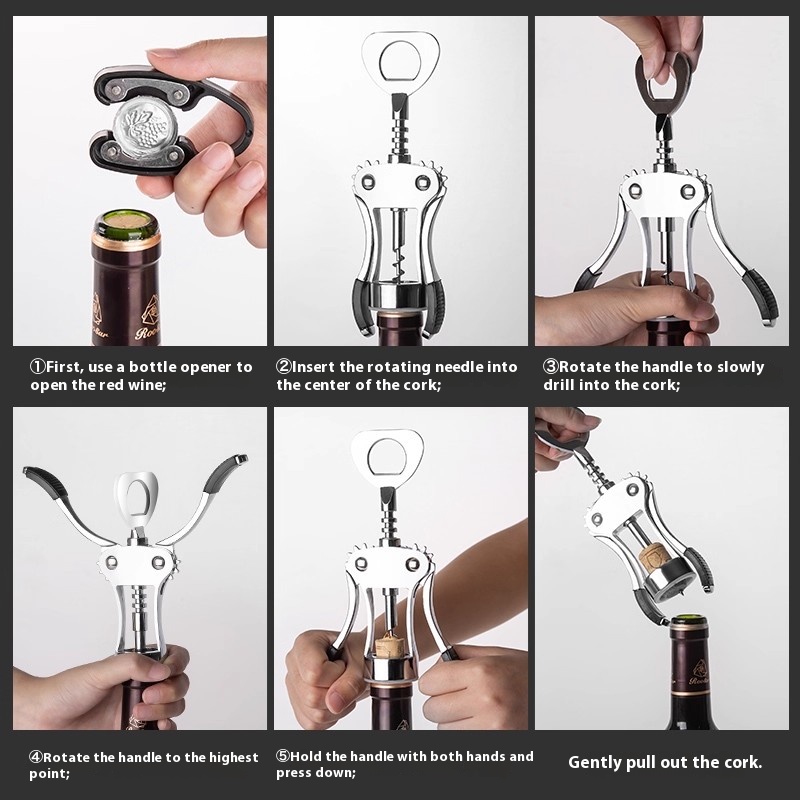 ①First, use a bottle opener to open the red wine;

②Insert the rotating needle into the center of the cork;

③Rotate the handle to slowly drill into the cork;

④Rotate the handle to the highest point;

⑤Hold the handle with both hands and press down;

Gently pull out the cork.